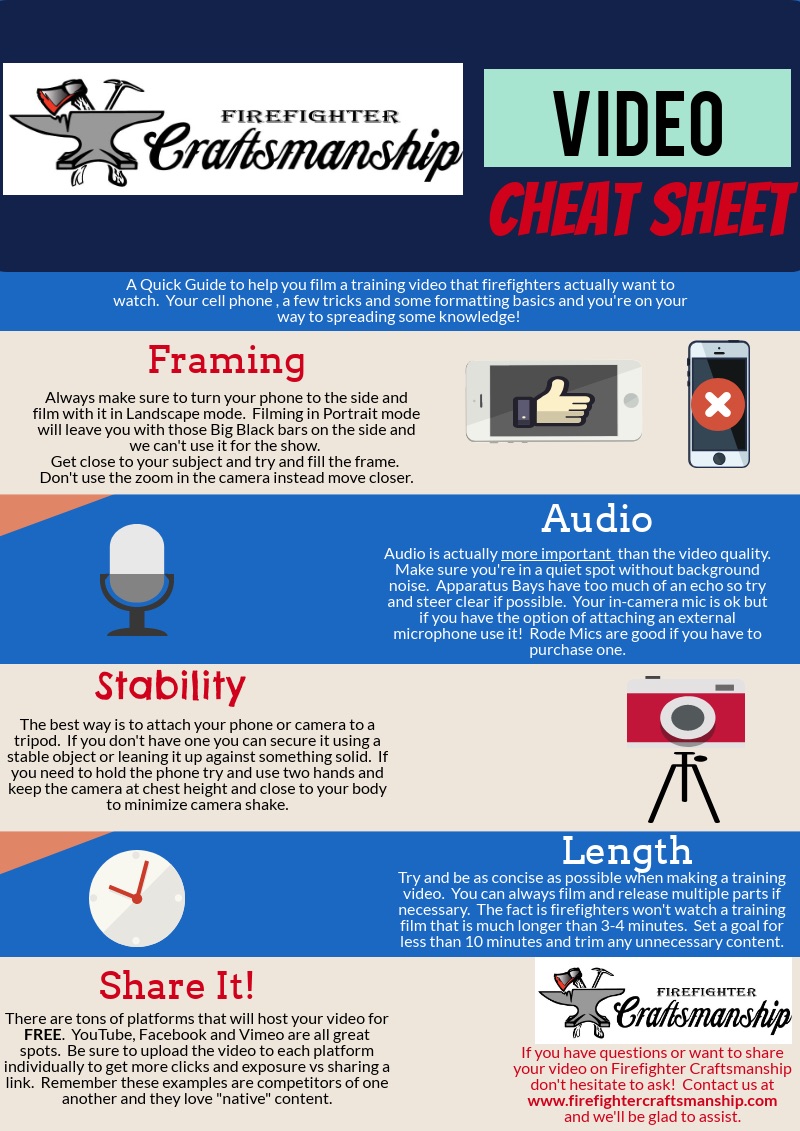 FIREFIGHTER Craftsmanship

VIDEO

CHEAT SHEET

A Quick Guide to help you film a training video that firefighters actually want to watch. Your cell phone , a few tricks and some formatting basics and you're on your way to spreading some knowledge!

Framing

Always make sure to turn your phone to the side and film with it in Landscape mode. Filming in Portrait mode will leave you with those Big Black bars on the side and we can't use it for the show.
Get close to your subject and try and fill the frame. Don't use the zoom in the camera instead move closer.

Audio

Audio is actually more important than the video quality. Make sure you're in a quiet spot without background noise. Apparatus Bays have too much of an echo so try and steer clear if possible. Your in-camera mic is ok but if you have the option of attaching an external microphone use it! Rode Mics are good if you have to purchase one.

Stability

The best way is to attach your phone or camera to a tripod. If you don't have one you can secure it using a stable object or leaning it up against something solid. If you need to hold the phone try and use two hands and keep the camera at chest height and close to your body to minimize camera shake.

Length

Try and be as concise as possible when making a training video. You can always film and release multiple parts if necessary. The fact is firefighters won't watch a training film that is much longer than 3-4 minutes. Set a goal for less than 10 minutes and trim any unnecessary content.

Share It!

There are tons of platforms that will host your video for FREE. YouTube, Facebook and Vimeo are all great spots. Be sure to upload the video to each platform individually to get more clicks and exposure vs sharing a link. Remember these examples are competitors of one another and they love "native" content.

FIREFIGHTER Craftsmanship

If you have questions or want to share your video on Firefighter Craftsmanship don't hesitate to ask! Contact us at www.firefightercraftsmanship.com and we'll be glad to assist.